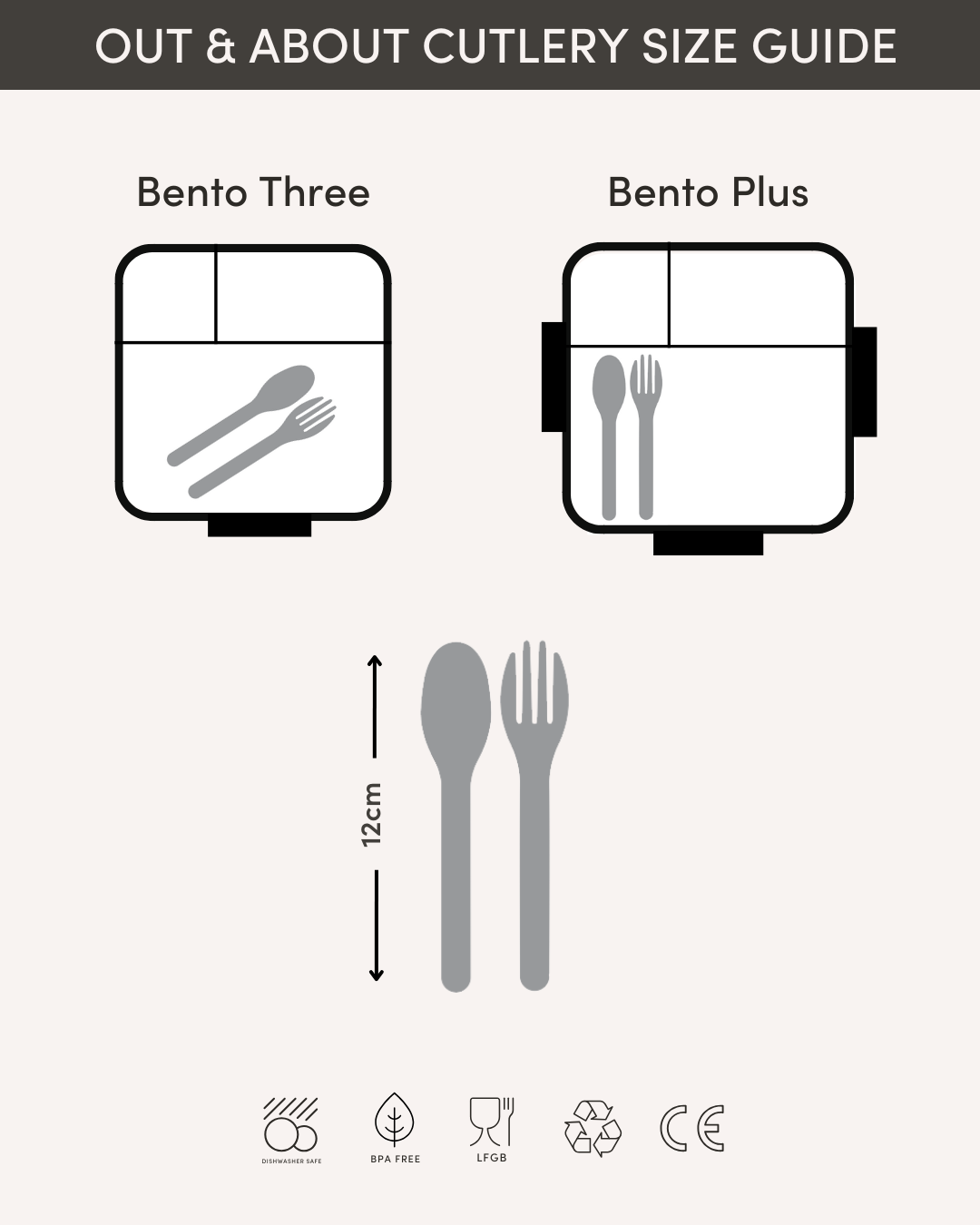 OUT & ABOUT CUTLERY SIZE GUIDE

Bento Three

Bento Plus

12cm

DISHWASHER SAFE

BPA FREE

LFGB

CE